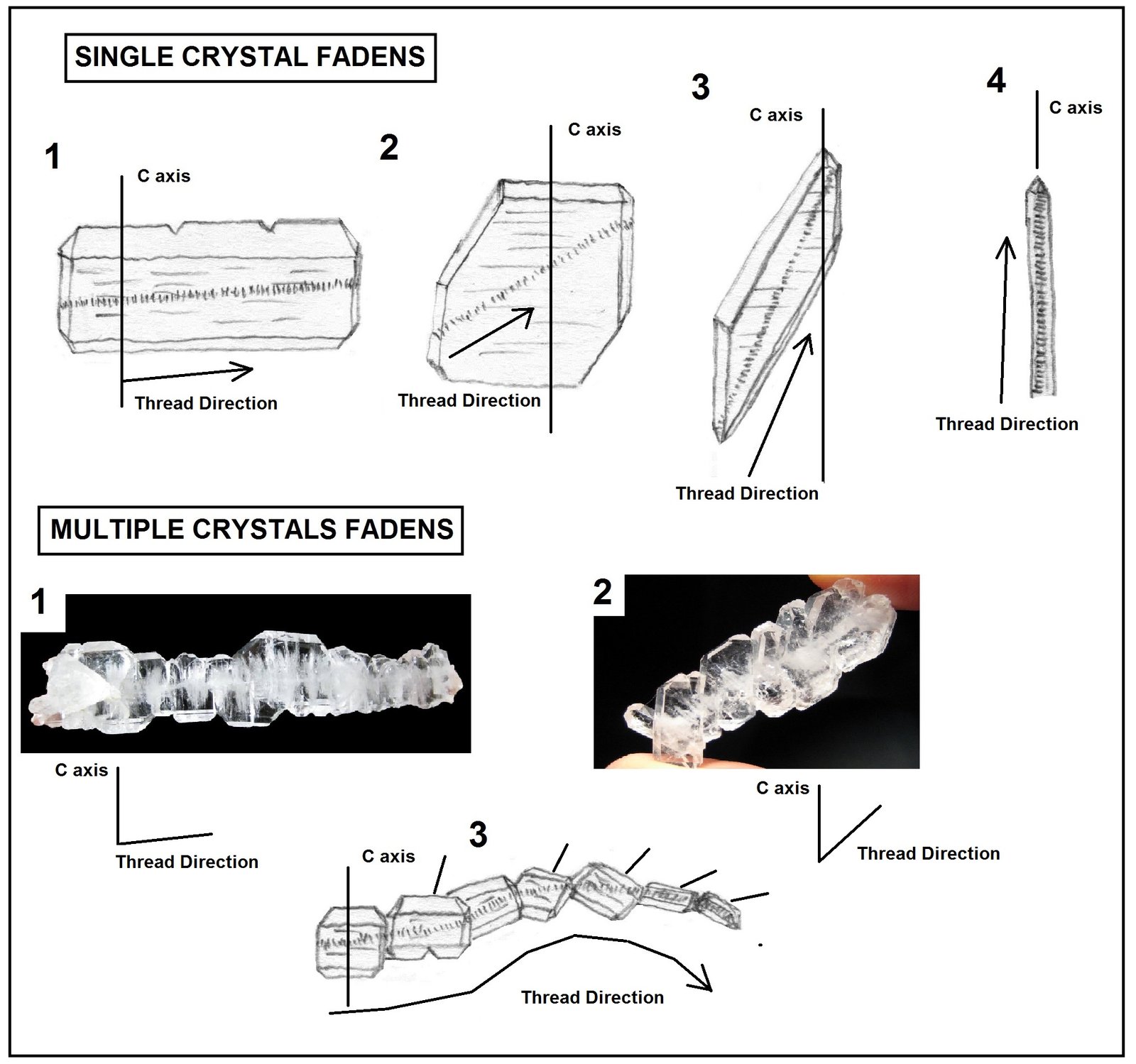 SINGLE CRYSTAL FADENS

1

C axis

Thread Direction

2

C axis

Thread Direction

3

C axis

Thread Direction

4

C axis

Thread Direction

MULTIPLE CRYSTALS FADENS

1

C axis

Thread Direction

2

C axis

Thread Direction

3

C axis

Thread Direction